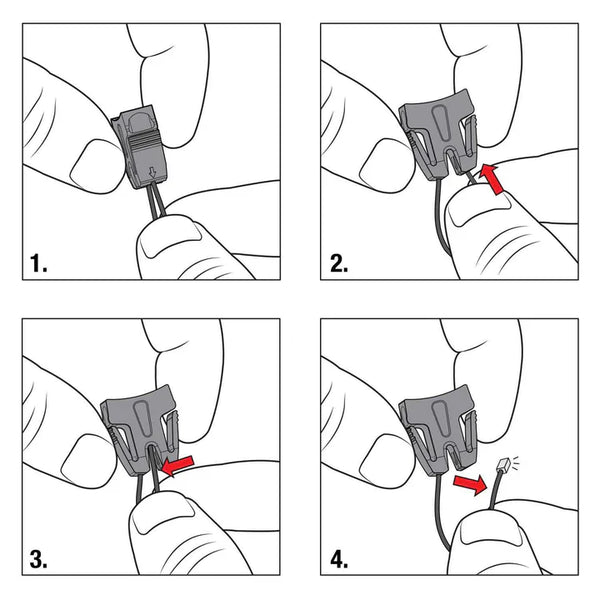 1.

2.

3.

4.