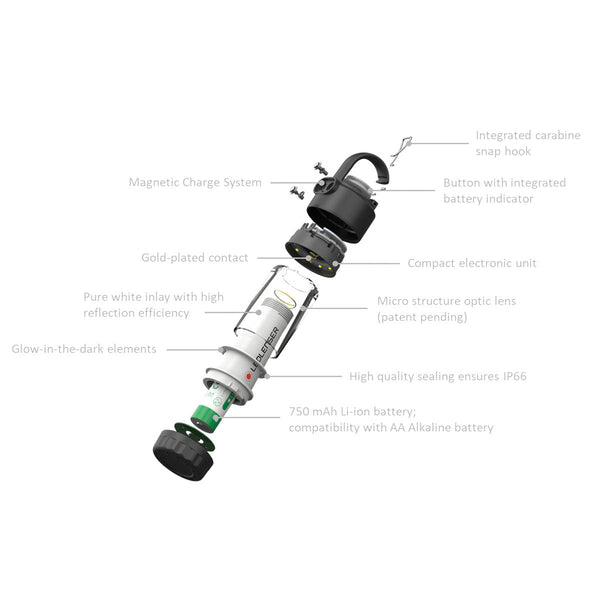 Integrated carabine snap hook

Magnetic Charge System

Button with integrated battery indicator

Gold-plated contact

Compact electronic unit

Pure white inlay with high reflection efficiency

Micro structure optic lens (patent pending)

Glow-in-the-dark elements

LEDLENSER

High quality sealing ensures IP66

750 mAh Li-ion battery; compatibility with AA Alkaline battery